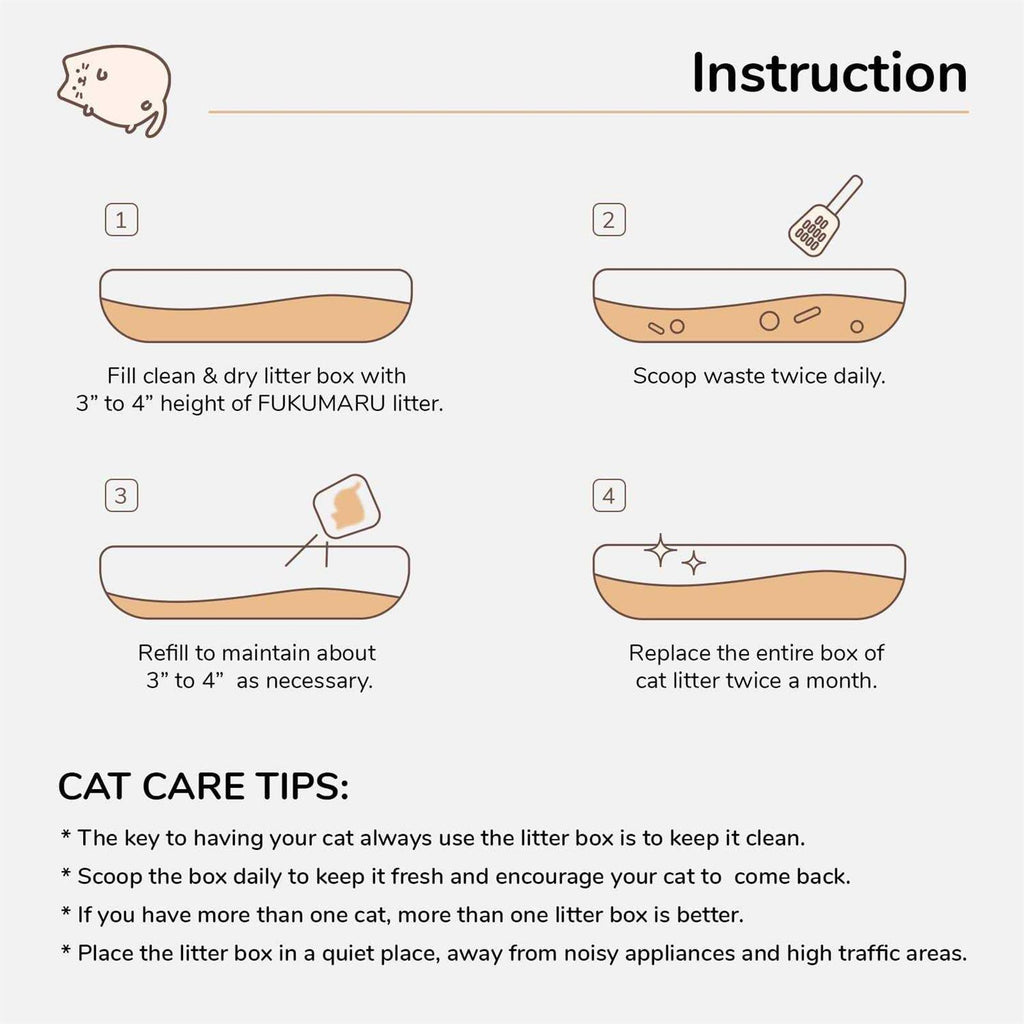 Instruction

1

Fill clean & dry litter box with 3” to 4” height of FUKUMARU litter.

2

Scoop waste twice daily.

3

Refill to maintain about 3” to 4” as necessary.

4

Replace the entire box of cat litter twice a month.

CAT CARE TIPS:

* The key to having your cat always use the litter box is to keep it clean.

* Scoop the box daily to keep it fresh and encourage your cat to come back.

* If you have more than one cat, more than one litter box is better.

* Place the litter box in a quiet place, away from noisy appliances and high traffic areas.